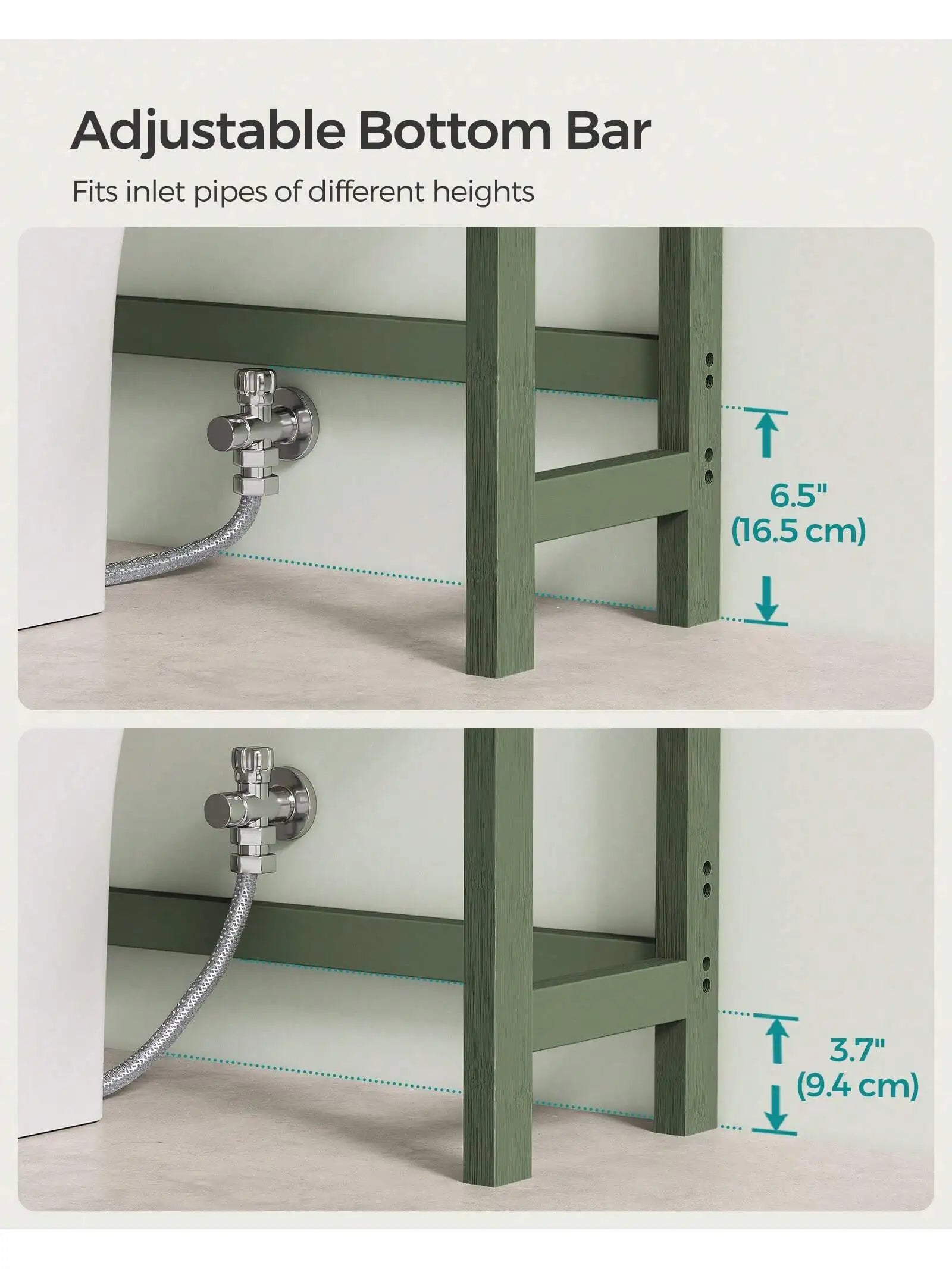 Adjustable Bottom Bar

Fits inlet pipes of different heights

6.5"
(16.5 cm)

3.7"
(9.4 cm)