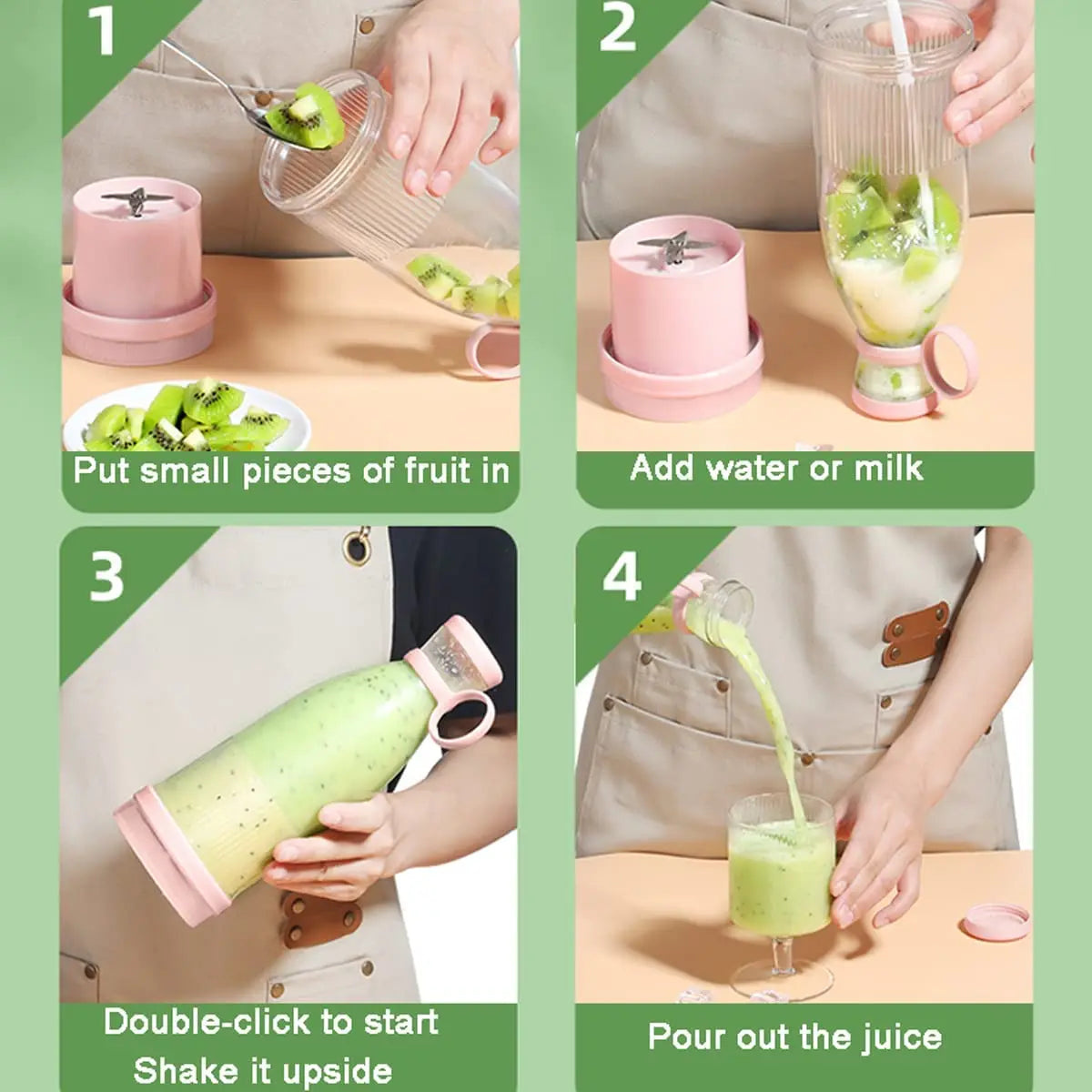 1

Put small pieces of fruit in

2

Add water or milk

3

Double-click to start
Shake it upside

4

Pour out the juice